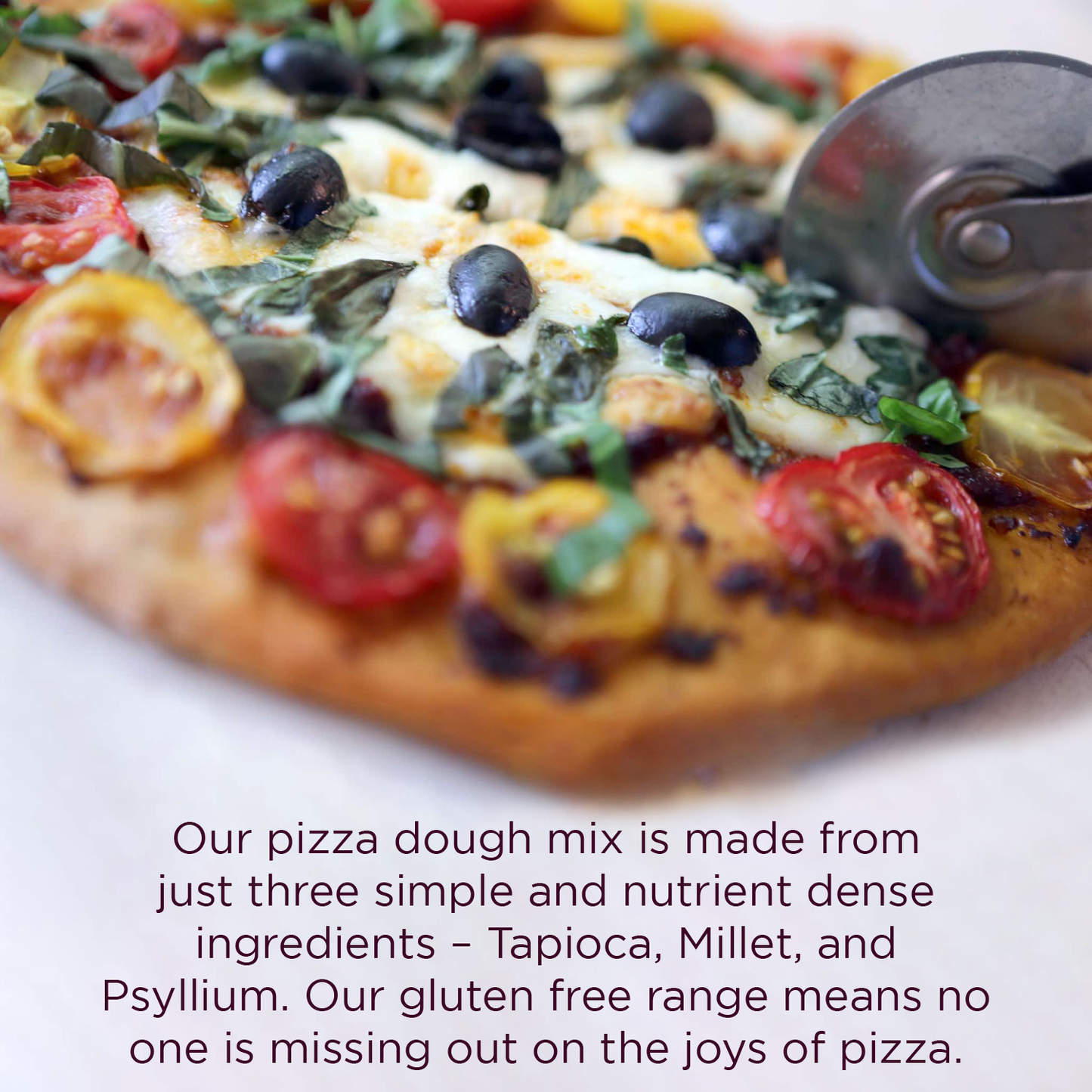 Our pizza dough mix is made from just three simple and nutrient dense ingredients – Tapioca, Millet, and Psyllium. Our gluten free range means no one is missing out on the joys of pizza.