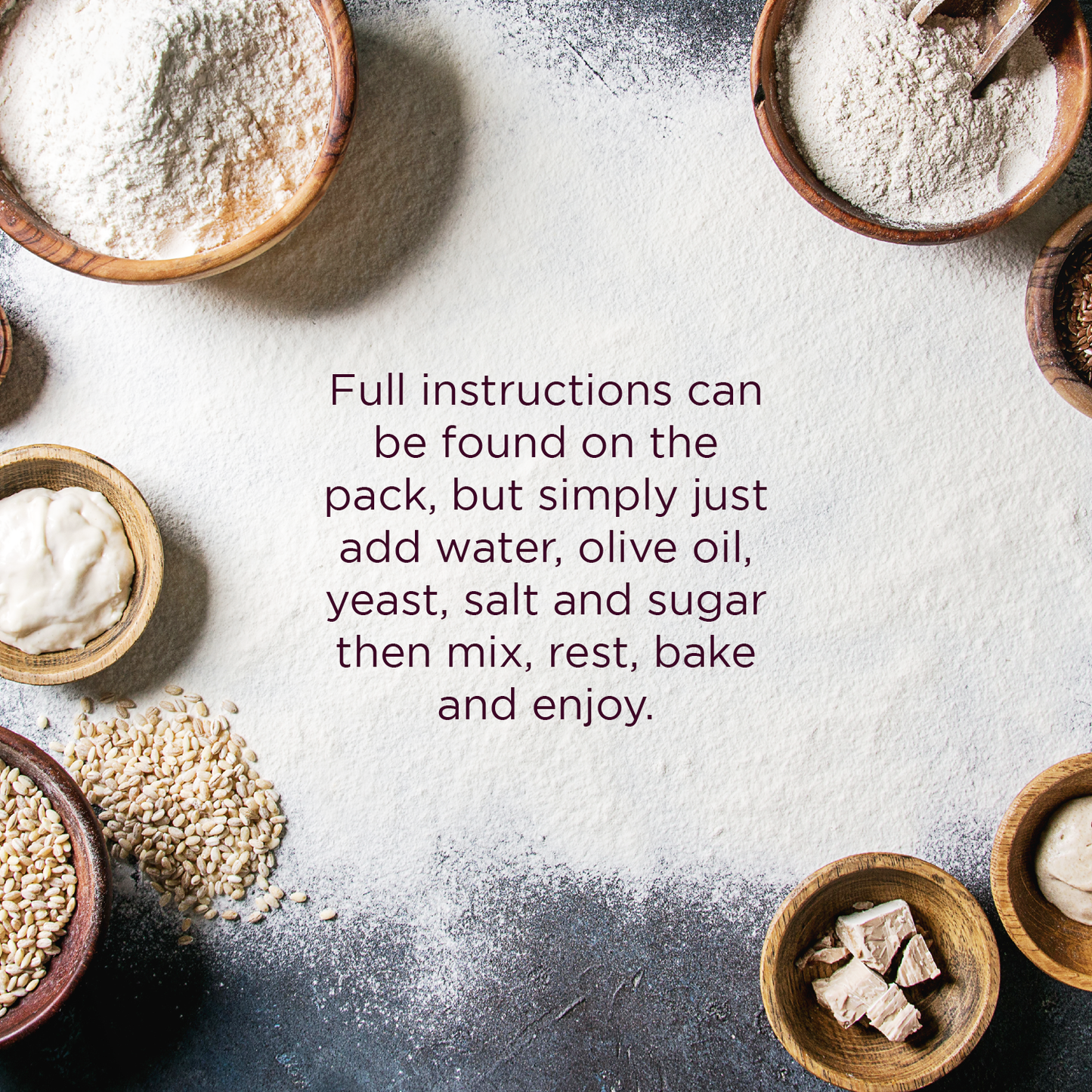 Full instructions can be found on the pack, but simply just add water, olive oil, yeast, salt and sugar then mix, rest, bake and enjoy.