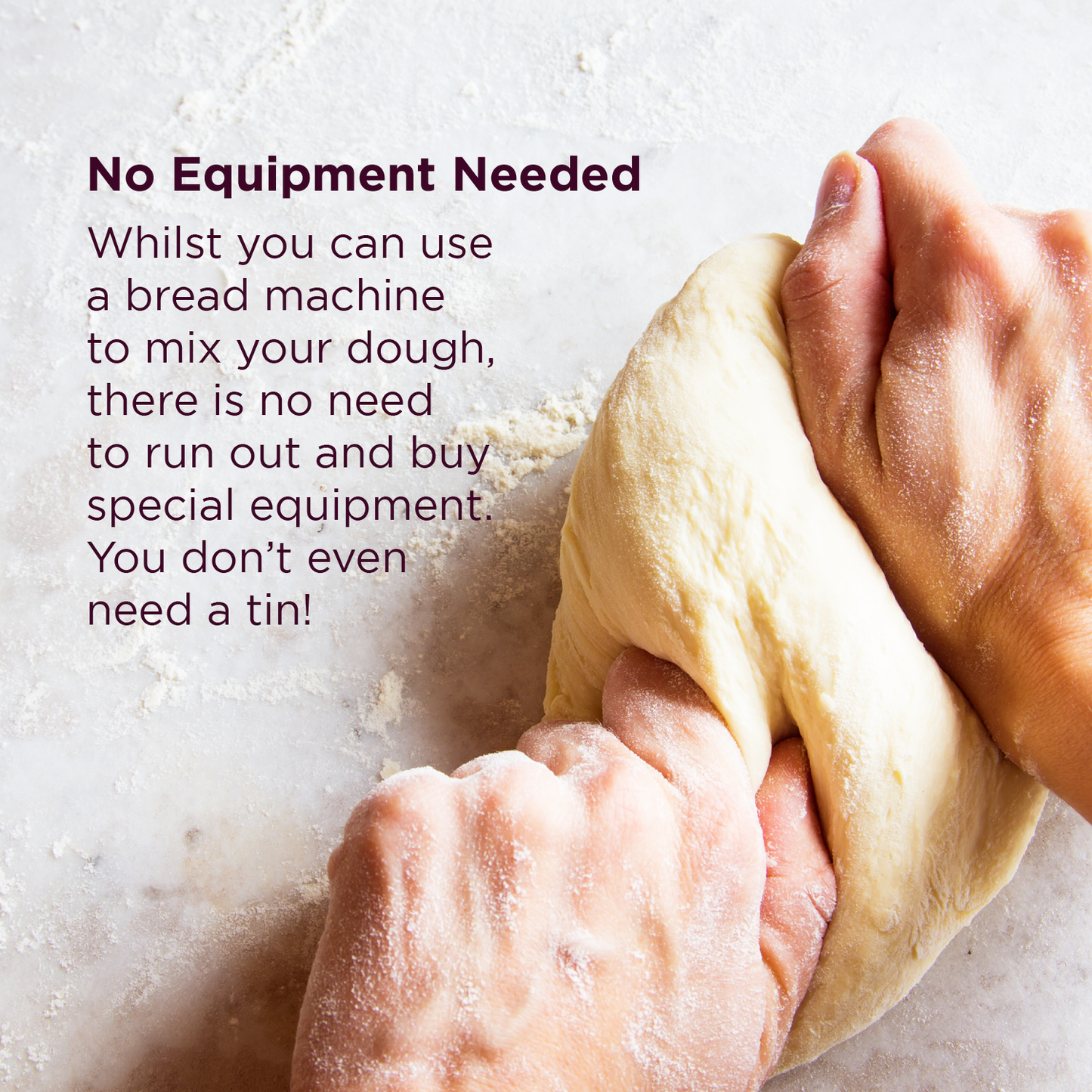 No Equipment Needed

Whilst you can use a bread machine to mix your dough, there is no need to run out and buy special equipment. You don’t even need a tin!